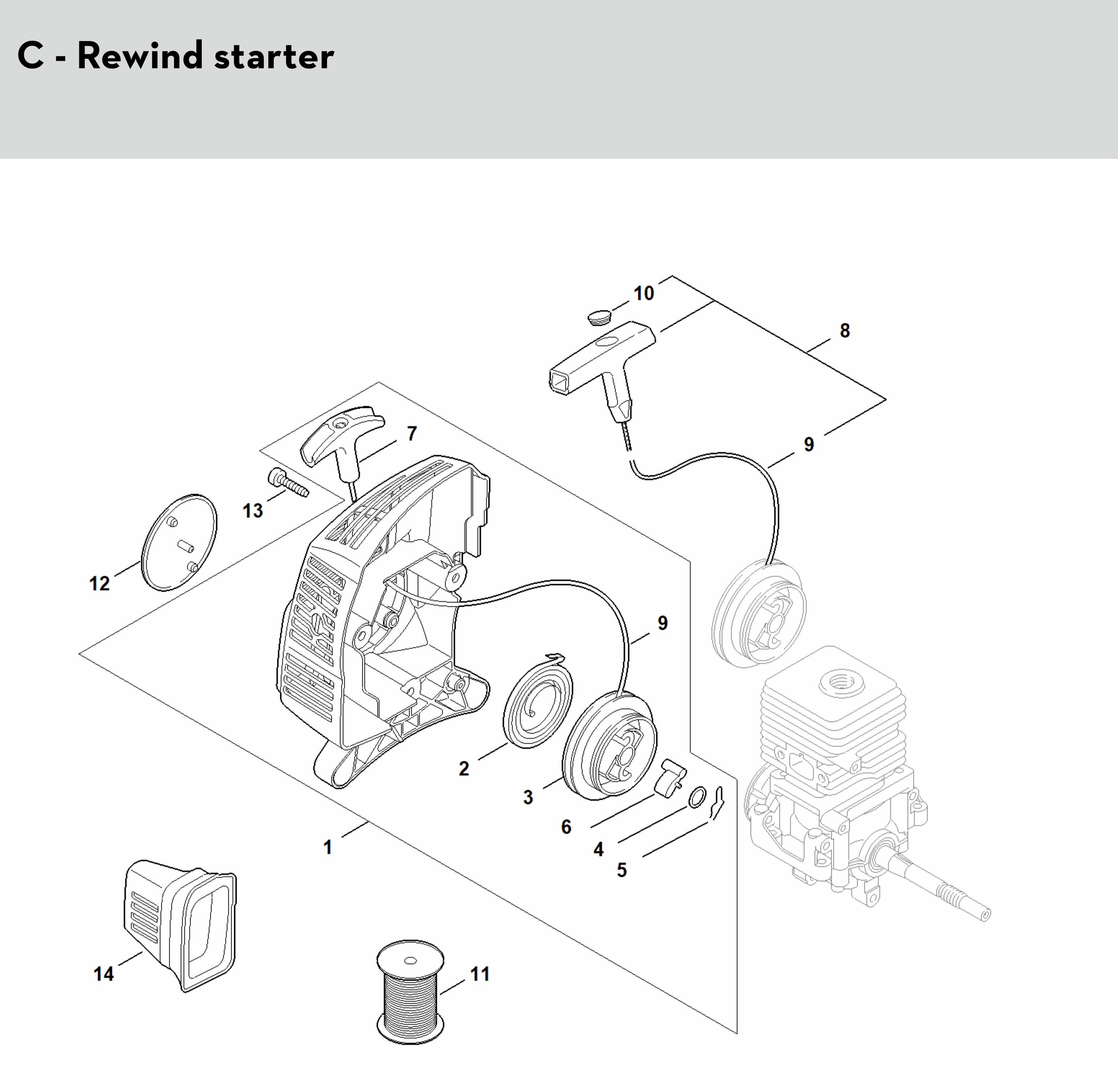 C - Rewind starter

10
8
7
9
13
12
9
2
3
6
4
5
1
14
11